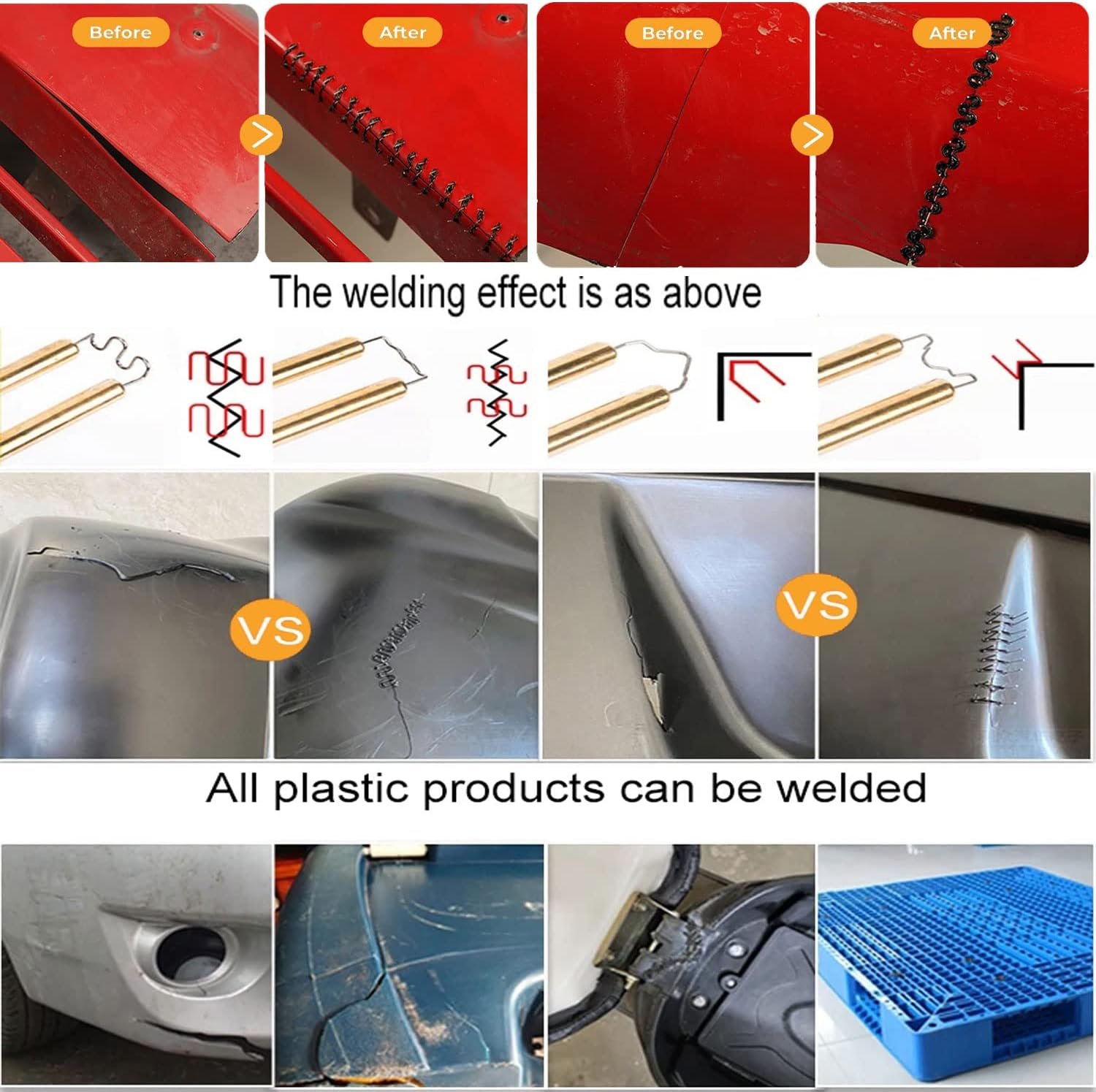 Before

After

Before

After

The welding effect is as above

VS

VS

All plastic products can be welded