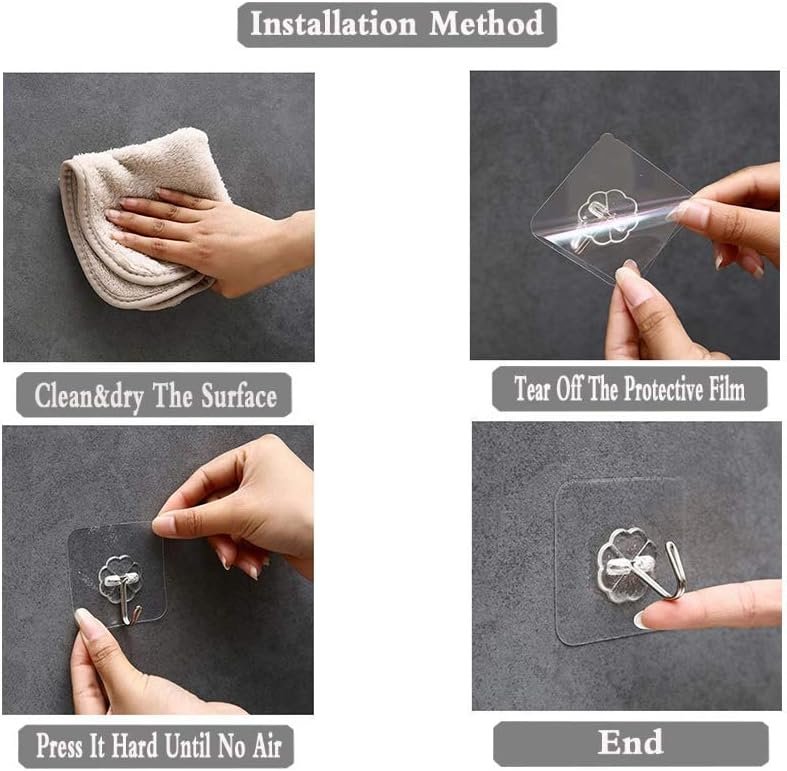 Installation Method

Clean&dry The Surface

Tear Off The Protective Film

Press It Hard Until No Air

End